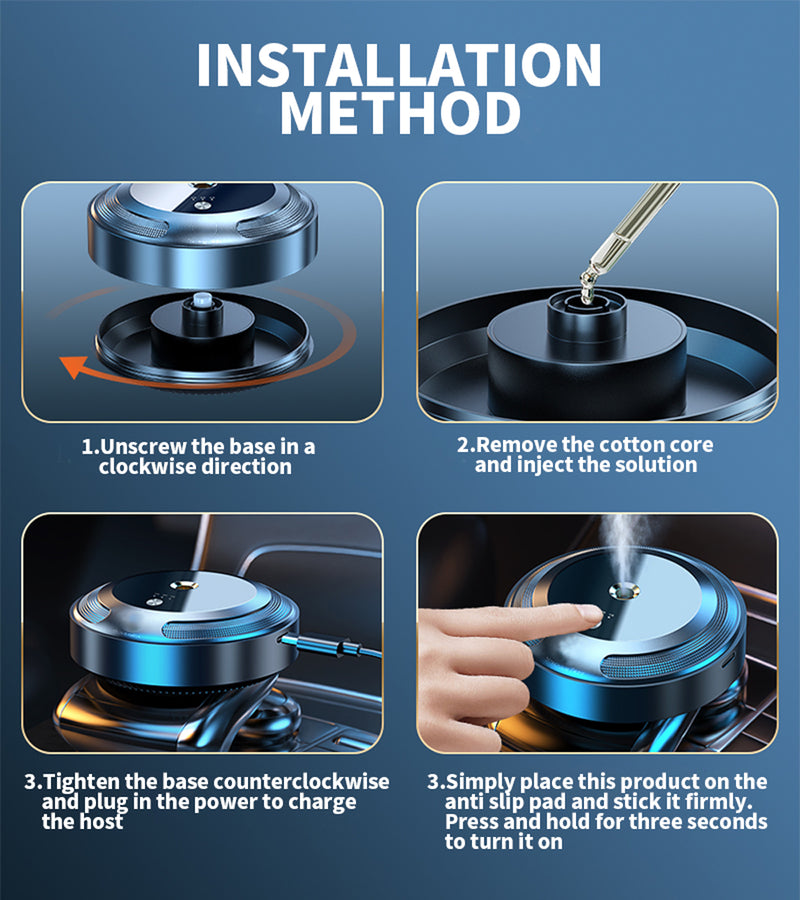 INSTALLATION METHOD

1.Unscrew the base in a clockwise direction

2.Remove the cotton core and inject the solution

3.Tighten the base counterclockwise and plug in the power to charge the host

3.Simply place this product on the anti slip pad and stick it firmly. Press and hold for three seconds to turn it on